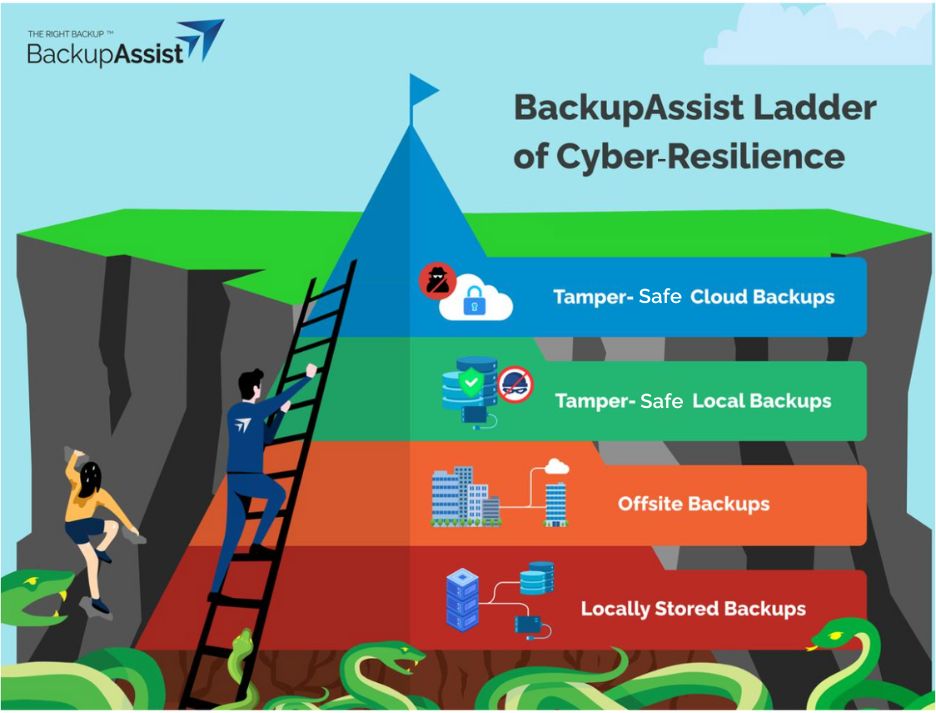 THE RIGHT BACKUP ™
BackupAssist

BackupAssist Ladder of Cyber-Resilience

Tamper- Safe Cloud Backups

Tamper- Safe Local Backups

Offsite Backups

Locally Stored Backups